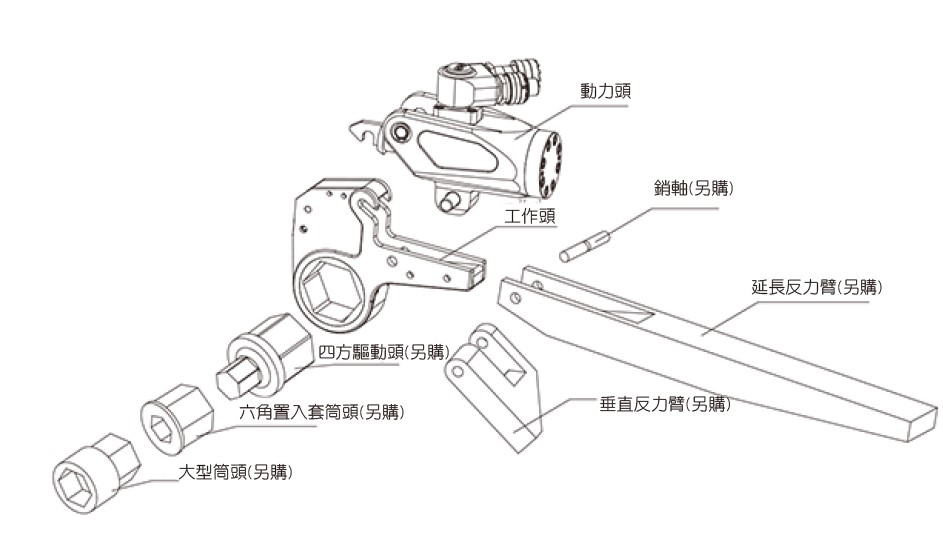 動力頭

銷軸(另購)

工作頭

延長反力臂(另購)

四方驅動頭(另購)

六角置入套筒頭(另購)

垂直反力臂(另購)

大型筒頭(另購)