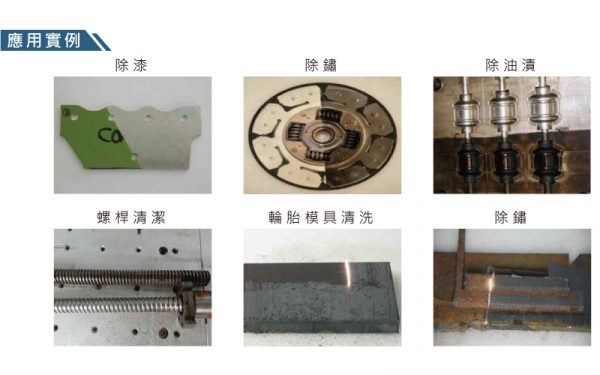 應用實例

除漆

CO

除鏽

除油漬

螺桿清潔

輪胎模具清洗

除鏽